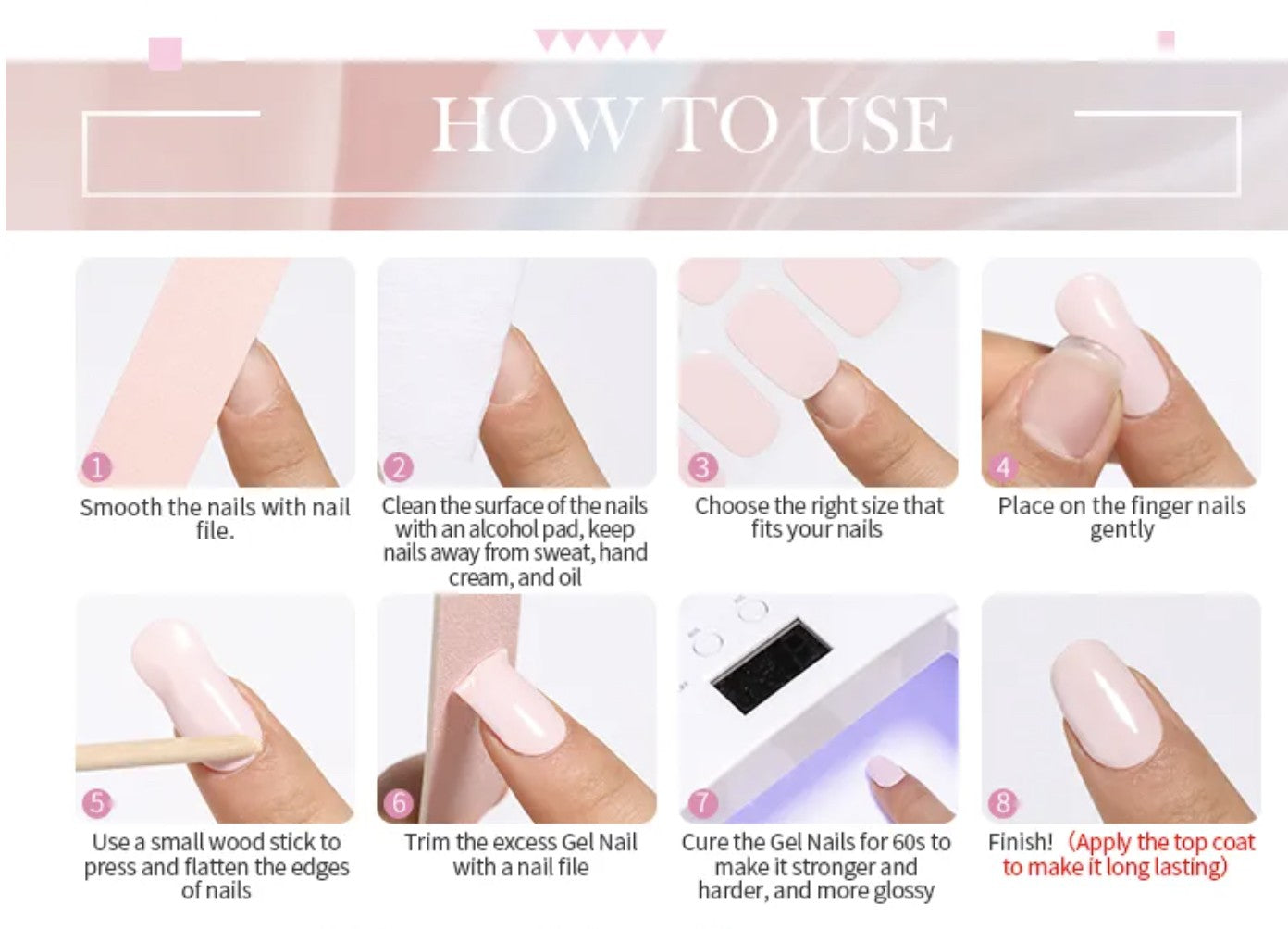 HOW TO USE

1
Smooth the nails with nail file.

2
Clean the surface of the nails with an alcohol pad, keep nails away from sweat, hand cream, and oil

3
Choose the right size that fits your nails

4
Place on the finger nails gently

5
Use a small wood stick to press and flatten the edges of nails

6
Trim the excess Gel Nail with a nail file

7
Cure the Gel Nails for 60s to make it stronger and harder, and more glossy

8
Finish! (Apply the top coat to make it long lasting)