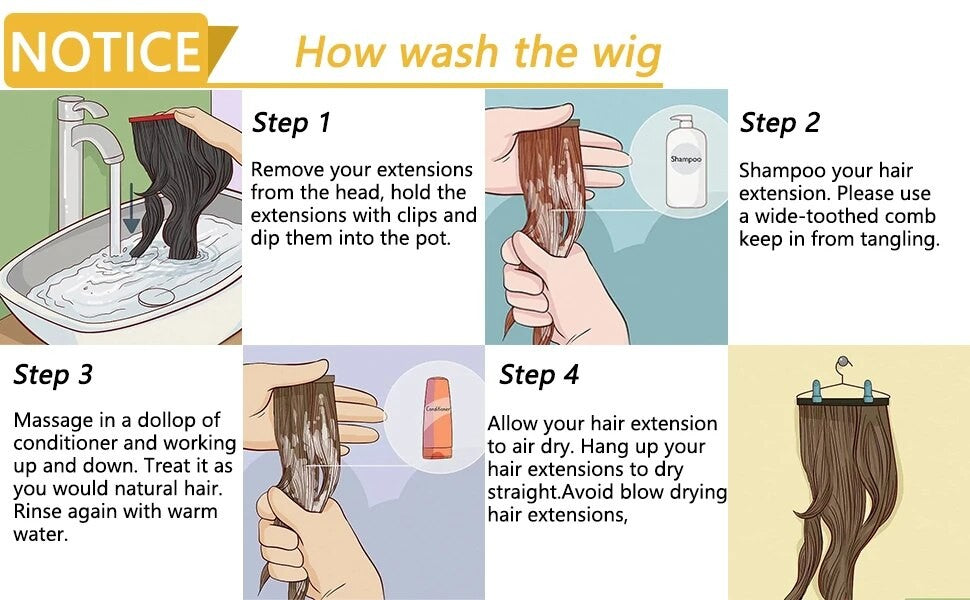 NOTICE How wash the wig

Step 1
Remove your extensions from the head, hold the extensions with clips and dip them into the pot.

Shampoo

Step 2
Shampoo your hair extension. Please use a wide-toothed comb keep in from tangling.

Step 3
Massage in a dollop of conditioner and working up and down. Treat it as you would natural hair. Rinse again with warm water.

Conditioner

Step 4
Allow your hair extension to air dry. Hang up your hair extensions to dry straight.Avoid blow drying hair extensions,